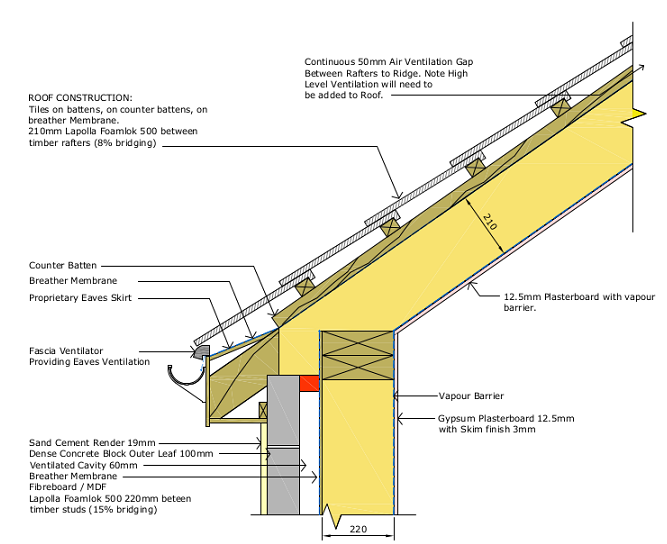 Continuous 50mm Air Ventilation Gap Between Rafters to Ridge. Note High Level Ventilation will need to be added to Roof.

ROOF CONSTRUCTION:
Tiles on battens, on counter battens, on breather Membrane.
210mm Lapolla Foamlok 500 between timber rafters (8% bridging)

210

Counter Batten
Breather Membrane
Proprietary Eaves Skirt

12.5mm Plasterboard with vapour barrier.

Fascia Ventilator
Providing Eaves Ventilation

Vapour Barrier

Gypsum Plasterboard 12.5mm with Skim finish 3mm

Sand Cement Render 19mm
Dense Concrete Block Outer Leaf 100mm
Ventilated Cavity 60mm
Breather Membrane
Fibreboard / MDF
Lapolla Foamlok 500 220mm beteen timber studs (15% bridging)

220